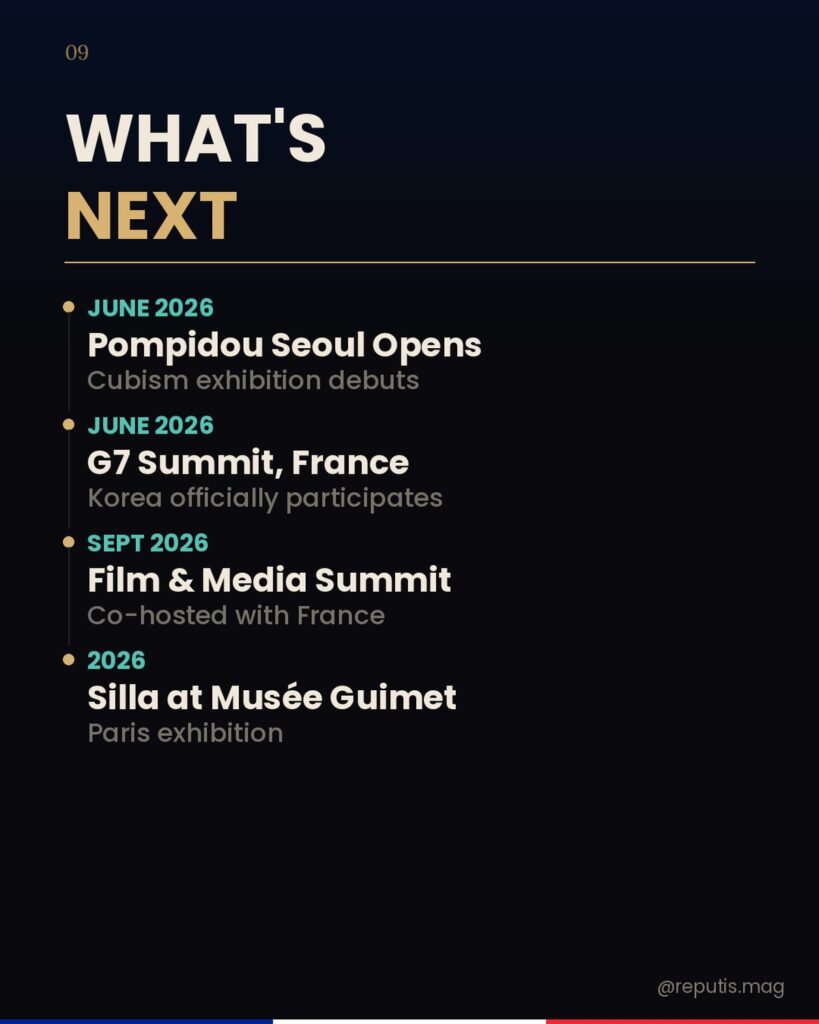 09

WHAT'S
NEXT

JUNE 2026
Pompidou Seoul Opens
Cubism exhibition debuts

JUNE 2026
G7 Summit, France
Korea officially participates

SEPT 2026
Film & Media Summit
Co-hosted with France

2026
Silla at Musée Guimet
Paris exhibition

@reputis.mag